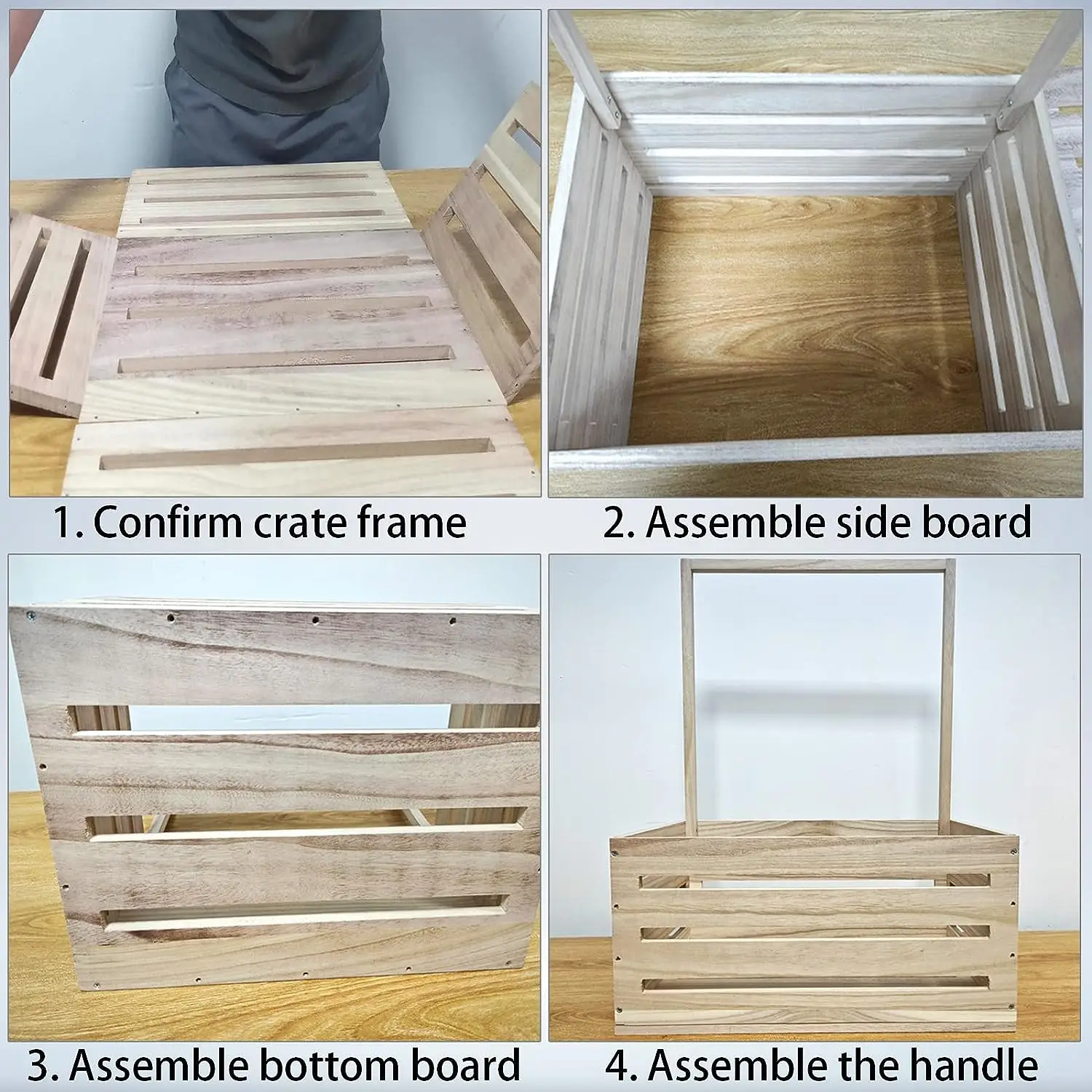 1. Confirm crate frame

2. Assemble side board

3. Assemble bottom board

4. Assemble the handle